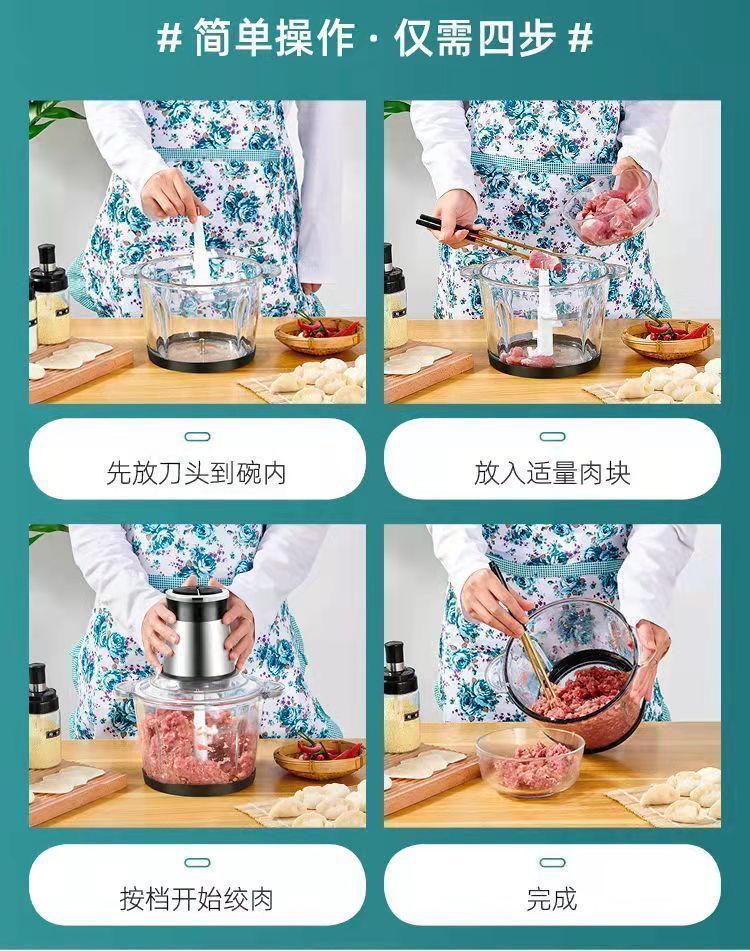 # 简单操作 · 仅需四步 #

先放刀头到碗内

放入适量肉块

按档开始绞肉

完成