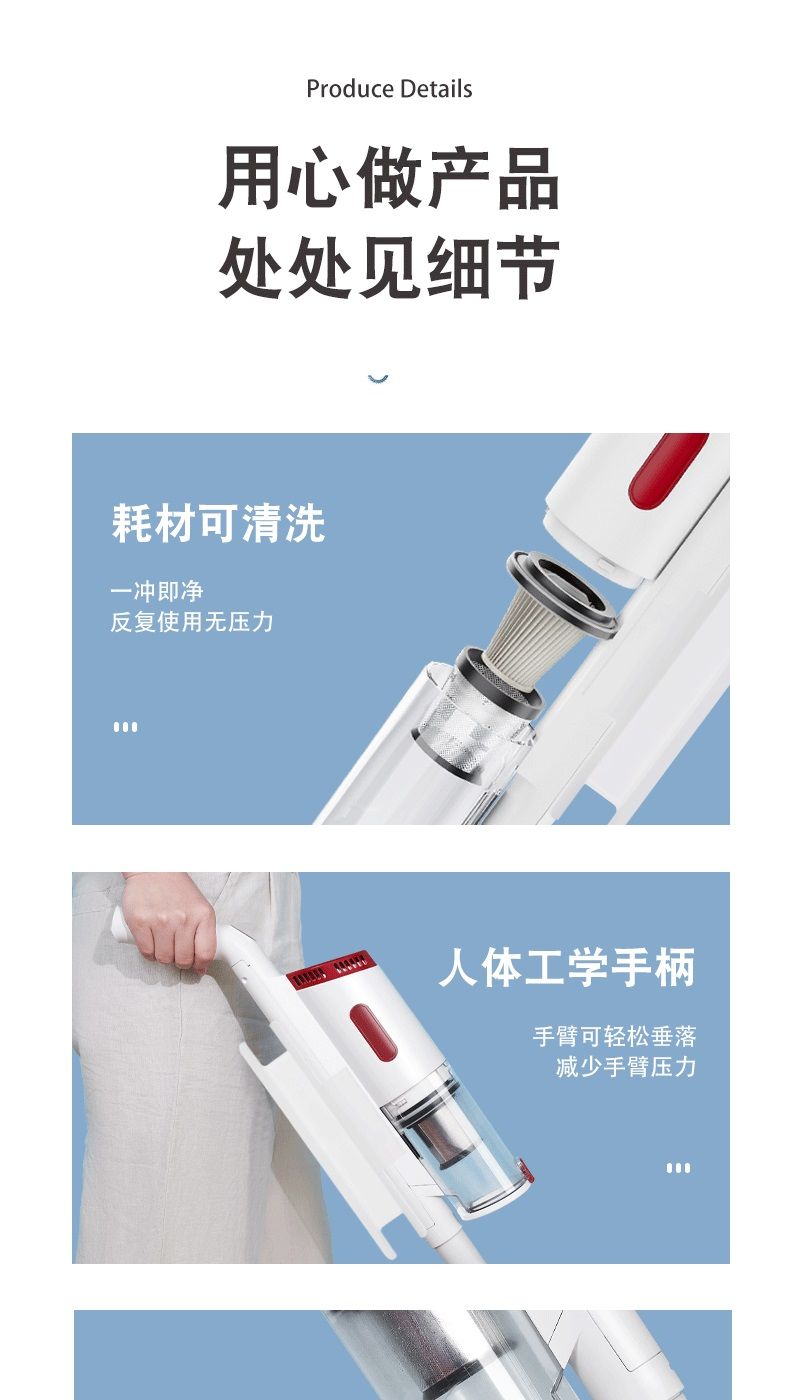 Produce Details

用心做产品
处处见细节

耗材可清洗

一冲即净
反复使用无压力

人体工学手柄

手臂可轻松垂落
减少手臂压力