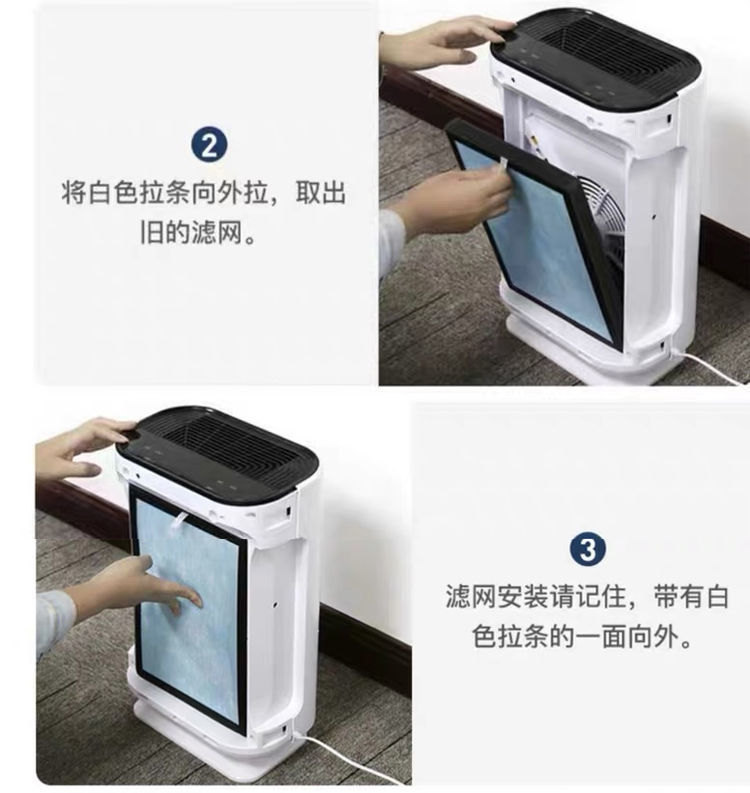 2

将白色拉条向外拉，取出旧的滤网。

3

滤网安装请记住，带有白色拉条的一面向外。