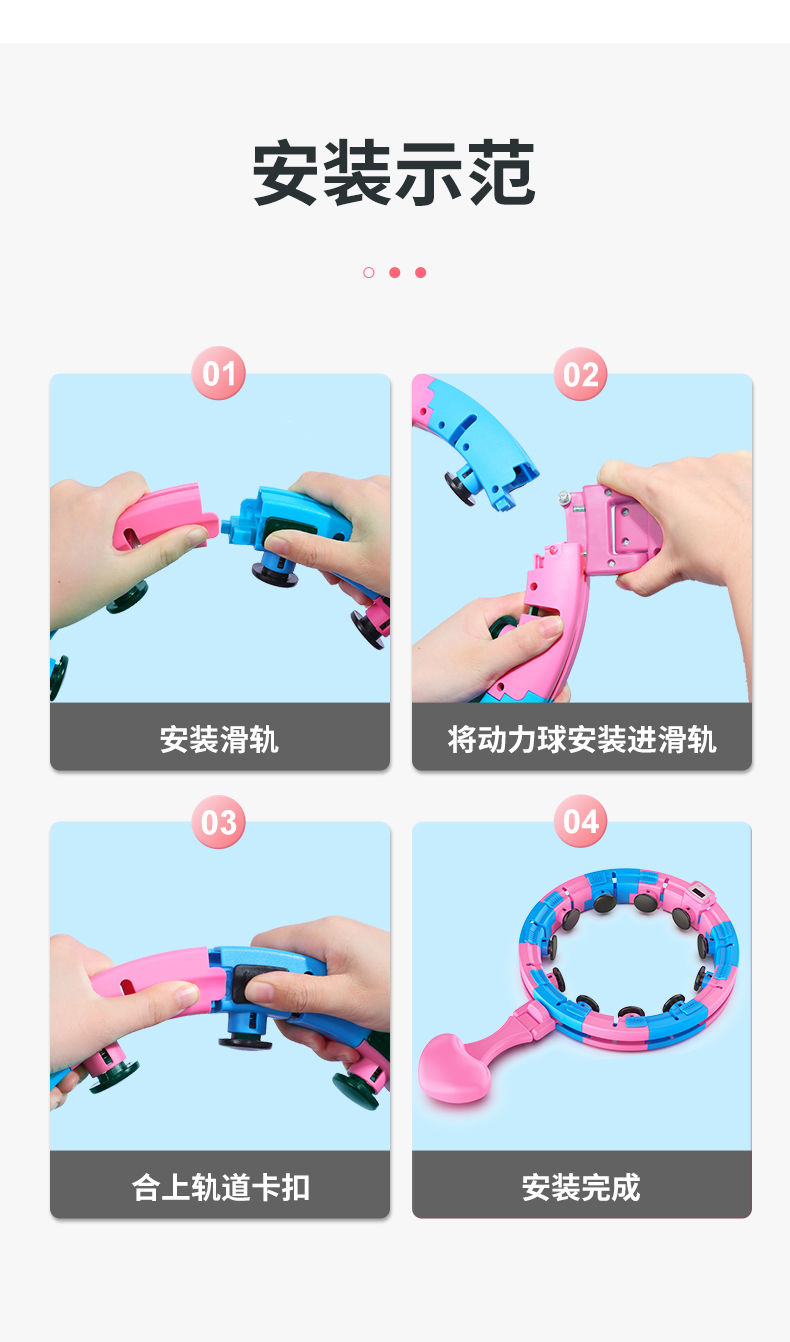 安装示范

01

安装滑轨

02

将动力球安装进滑轨

03

合上轨道卡扣

04

安装完成