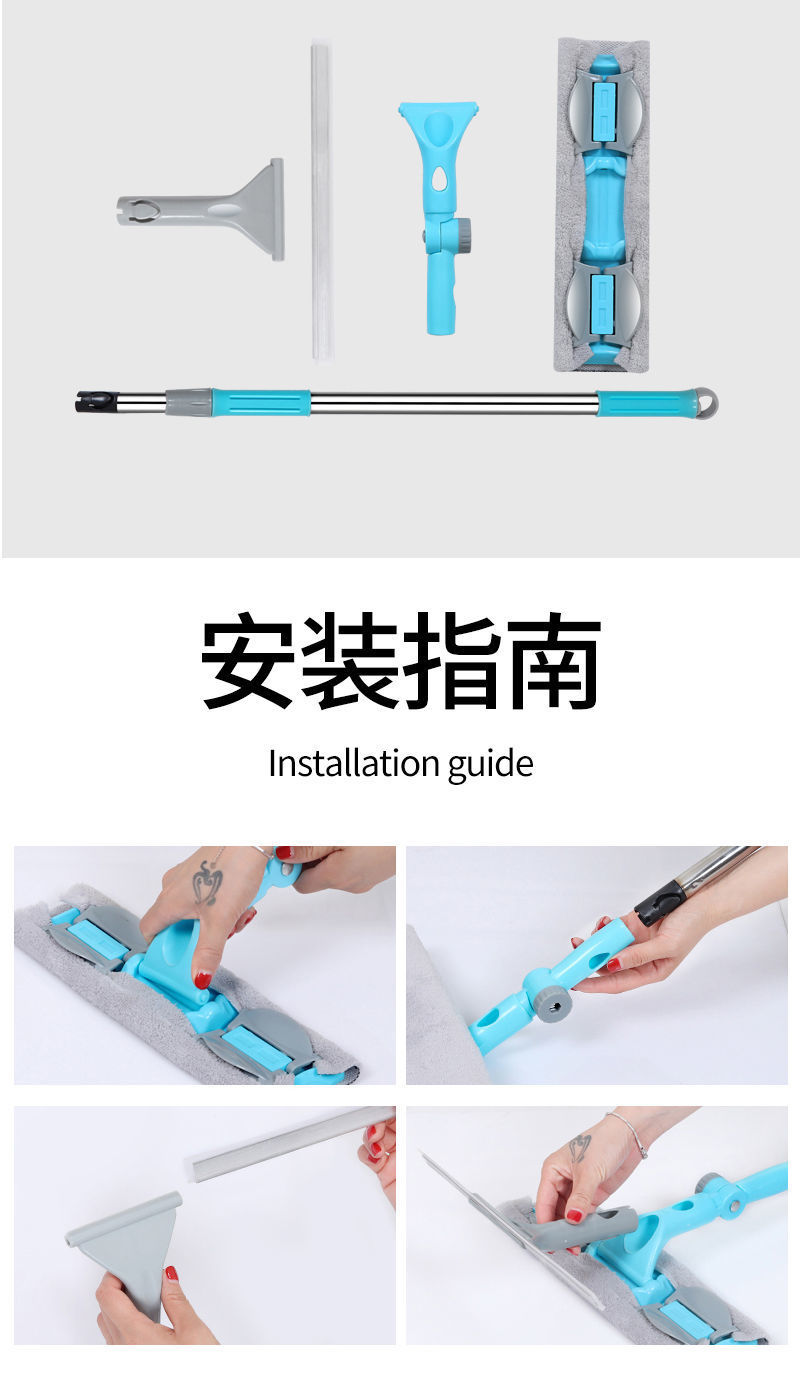 安装指南

Installation guide