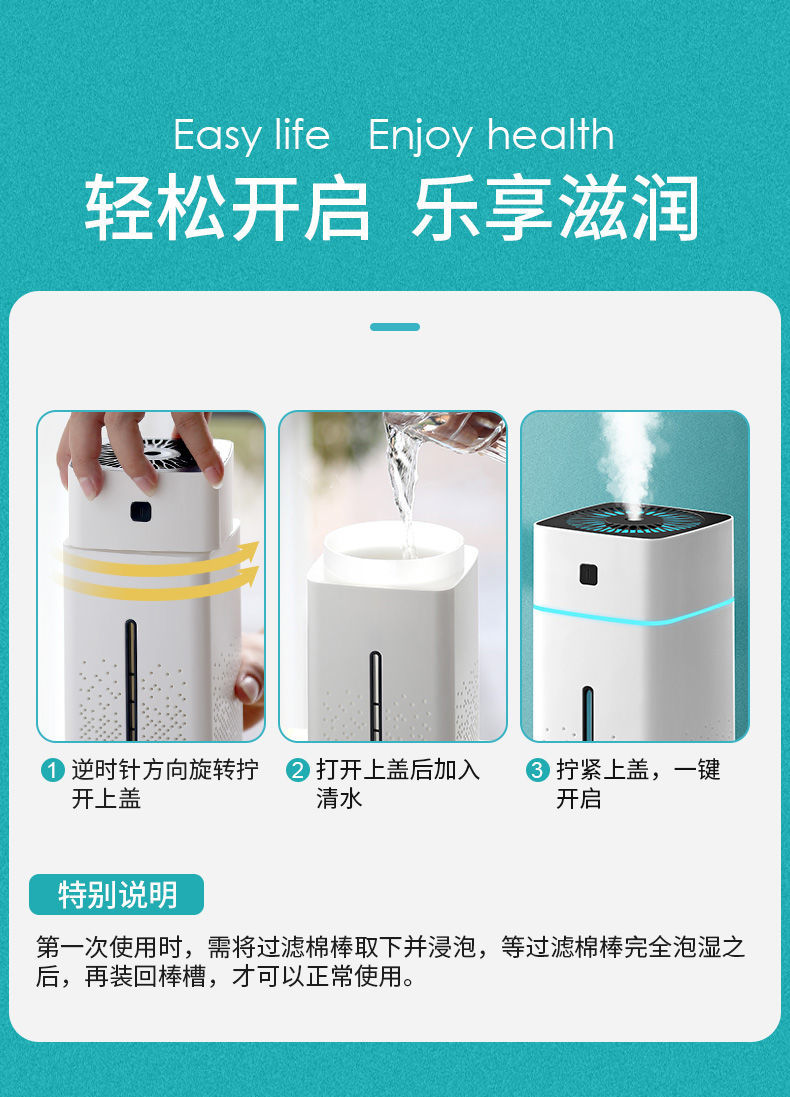 Easy life Enjoy health
轻松开启 乐享滋润

1 逆时针方向旋转拧开上盖

2 打开上盖后加入清水

3 拧紧上盖，一键开启

特别说明

第一次使用时，需将过滤棉棒取下并浸泡，等过滤棉棒完全泡湿之后，再装回棒槽，才可以正常使用。