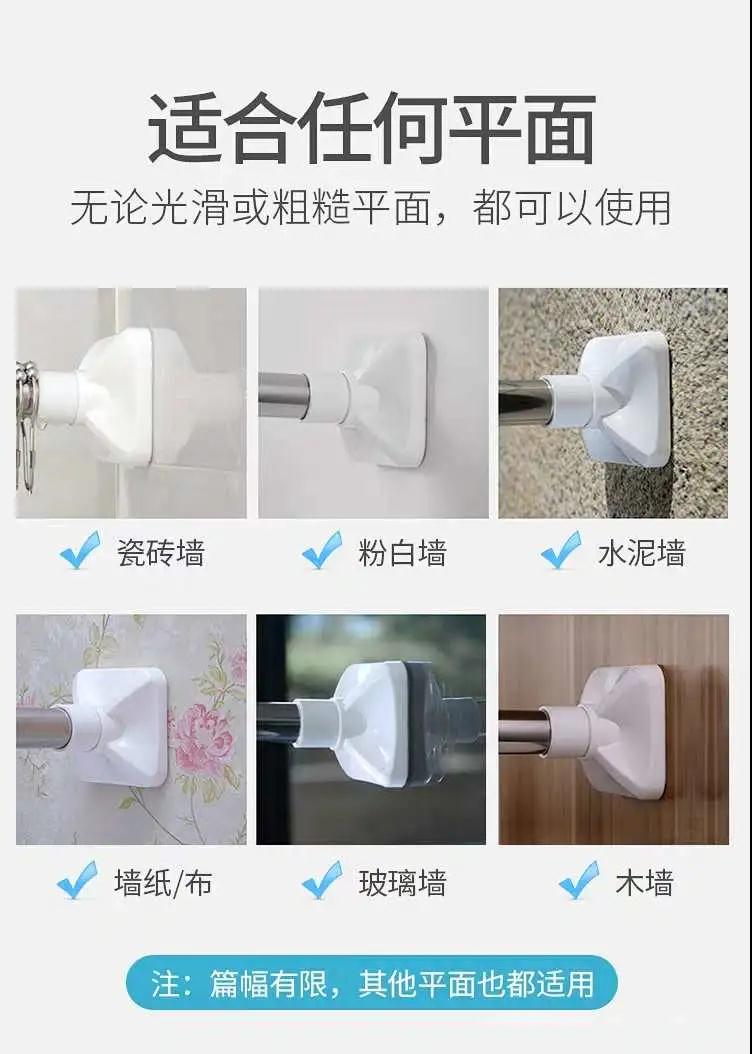 适合任何平面

无论光滑或粗糙平面，都可以使用

瓷砖墙

粉白墙

水泥墙

墙纸/布

玻璃墙

木墙

注：篇幅有限，其他平面也都适用