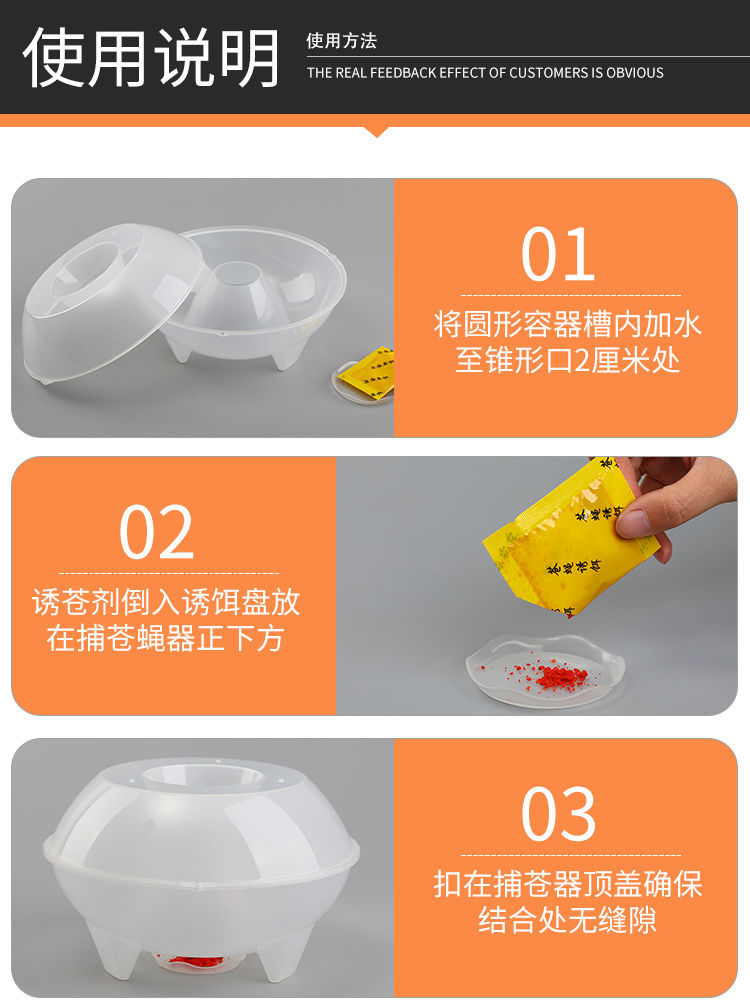 使用说明

使用方法

THE REAL FEEDBACK EFFECT OF CUSTOMERS IS OBVIOUS

01

将圆形容器槽内加水至锥形口2厘米处

02

诱苍剂倒入诱饵盘放在捕苍蝇器正下方

苍蝇诱饵

苍蝇诱饵

03

扣在捕苍器顶盖确保结合处无缝隙