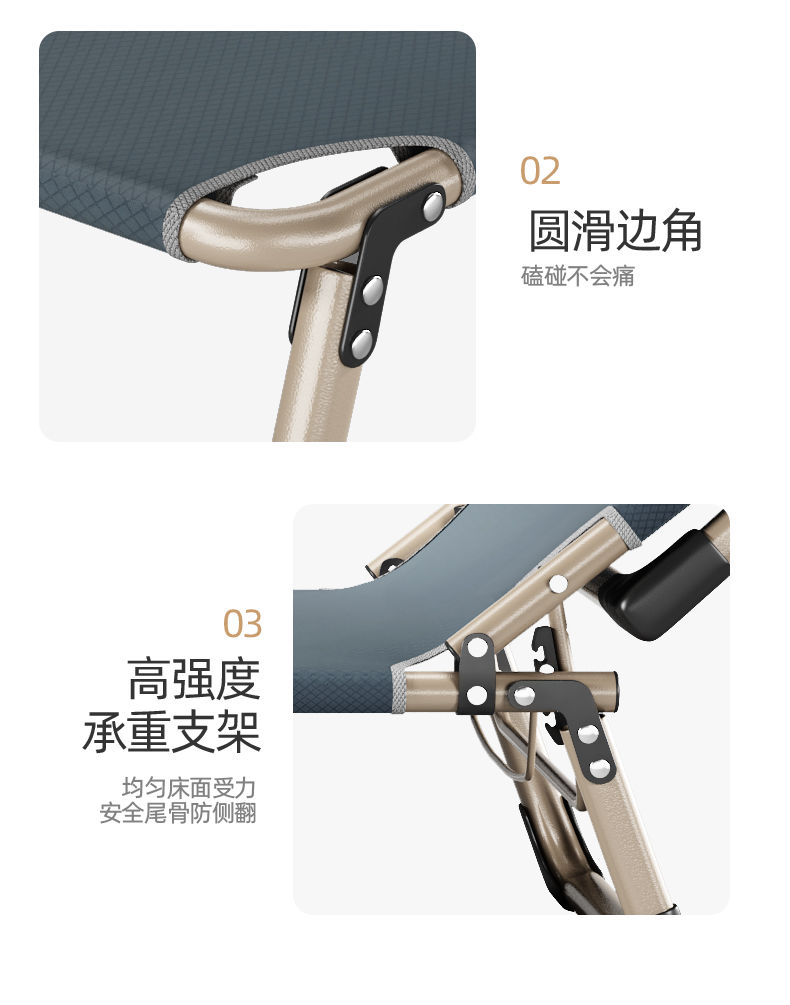 02

圆滑边角

磕碰不会痛

03

高强度
承重支架

均匀床面受力
安全尾骨防侧翻