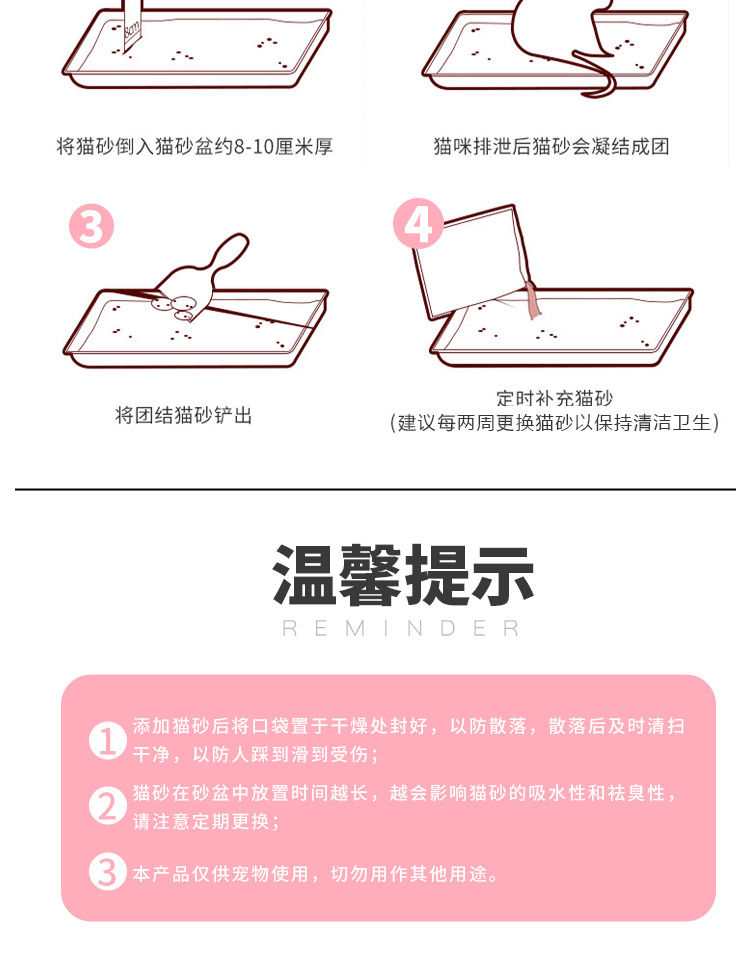 8cm

将猫砂倒入猫砂盆约8-10厘米厚

猫咪排泄后猫砂会凝结成团

3

将团结猫砂铲出

4

定时补充猫砂
(建议每两周更换猫砂以保持清洁卫生)

温馨提示
REMINDER

1 添加猫砂后将口袋置于干燥处封好，以防散落，散落后及时清扫干净，以防人踩到滑到受伤；

2 猫砂在砂盆中放置时间越长，越会影响猫砂的吸水性和祛臭性，请注意定期更换；

3 本产品仅供宠物使用，切勿用作其他用途。