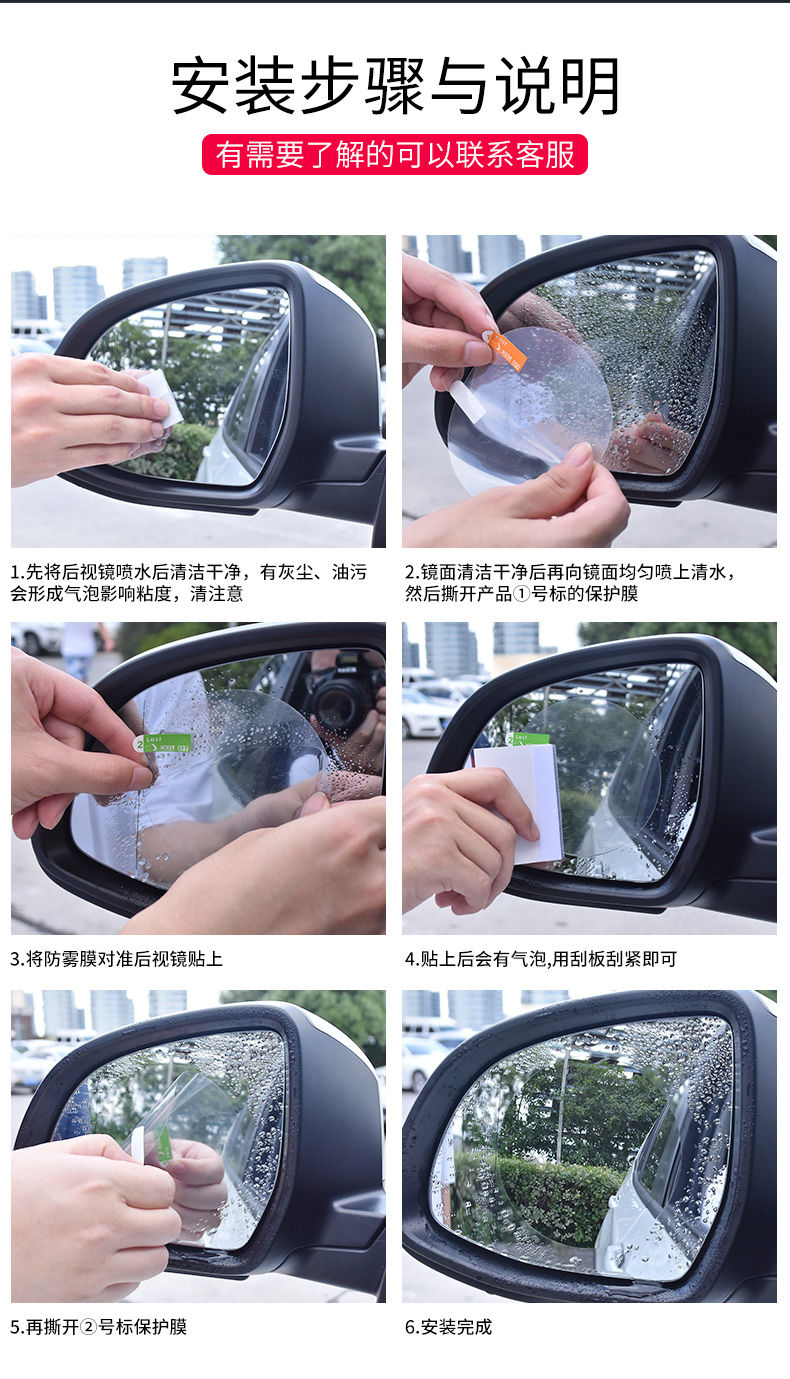 安装步骤与说明

有需要了解的可以联系客服

1.先将后视镜喷水后清洁干净，有灰尘、油污会形成气泡影响粘度，清注意

2.镜面清洁干净后再向镜面均匀喷上清水，然后撕开产品①号标的保护膜

3.将防雾膜对准后视镜贴上

4.贴上后会有气泡,用刮板刮紧即可

5.再撕开②号标保护膜

6.安装完成