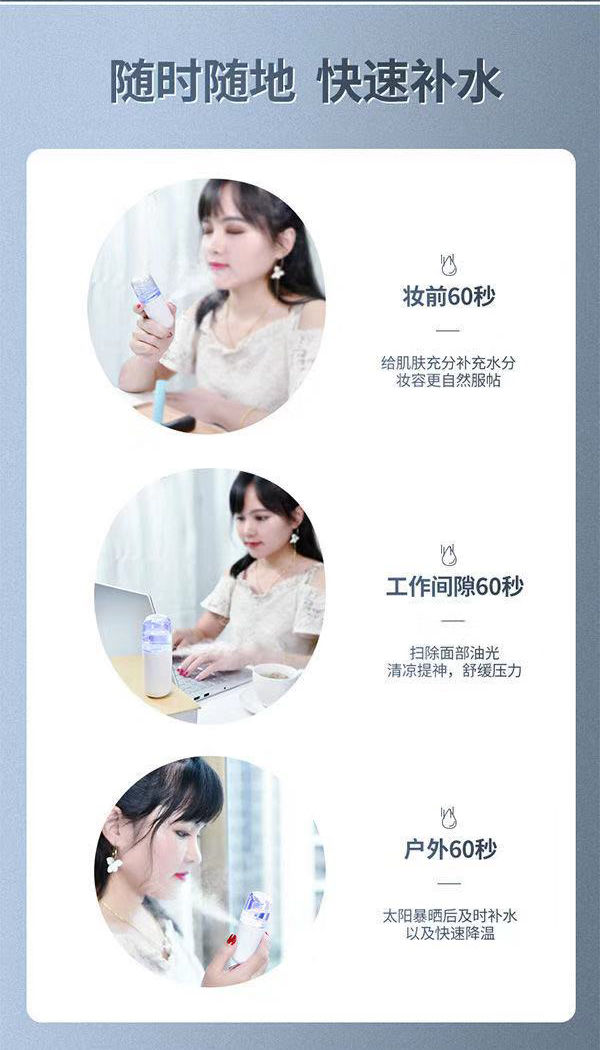 随时随地 快速补水

妆前60秒

给肌肤充分补充水分
妆容更自然服帖

工作间隙60秒

扫除面部油光
清凉提神，舒缓压力

户外60秒

太阳暴晒后及时补水
以及快速降温