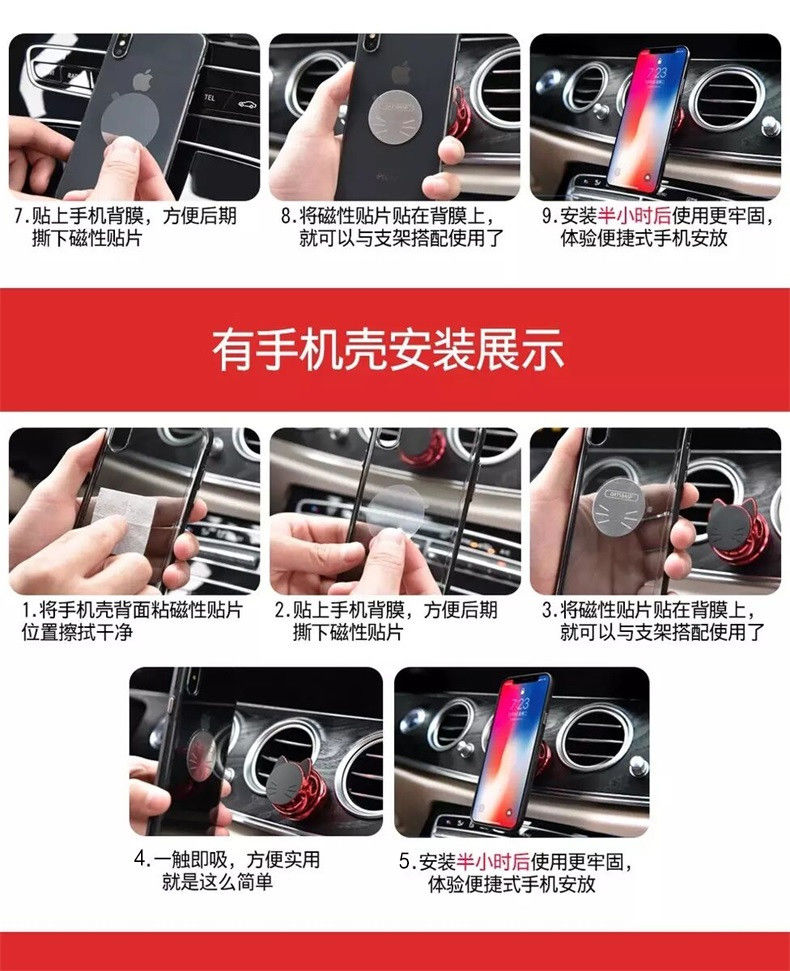 7.贴上手机背膜，方便后期撕下磁性贴片

8.将磁性贴片贴在背膜上，就可以与支架搭配使用了

9.安装半小时后使用更牢固，体验便捷式手机安放

有手机壳安装展示

1.将手机壳背面粘磁性贴片位置擦拭干净

2.贴上手机背膜，方便后期撕下磁性贴片

3.将磁性贴片贴在背膜上，就可以与支架搭配使用了

4.一触即吸，方便实用就是这么简单

5.安装半小时后使用更牢固，体验便捷式手机安放