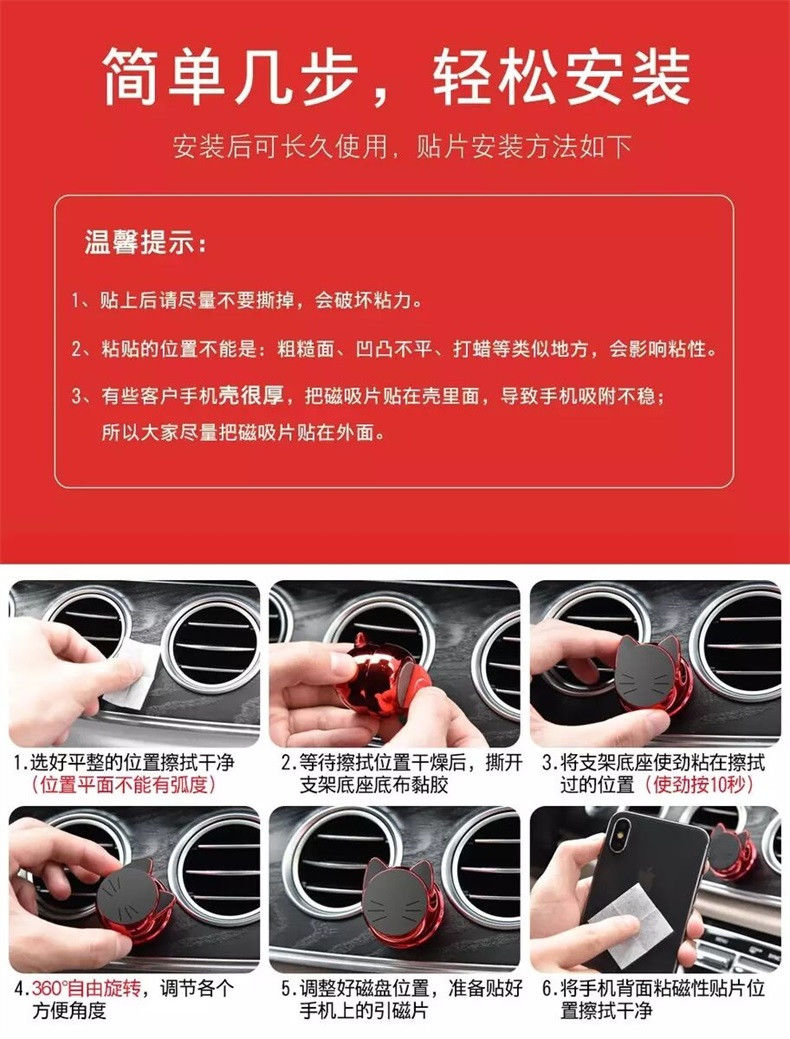 简单几步，轻松安装

安装后可长久使用，贴片安装方法如下

温馨提示：

1、贴上后请尽量不要撕掉，会破坏粘力。

2、粘贴的位置不能是：粗糙面、凹凸不平、打蜡等类似地方，会影响粘性。

3、有些客户手机壳很厚，把磁吸片贴在壳里面，导致手机吸附不稳；所以大家尽量把磁吸片贴在外面。

1.选好平整的位置擦拭干净（位置平面不能有弧度）

2.等待擦拭位置干燥后，撕开支架底座底布黏胶

3.将支架底座使劲粘在擦拭过的位置（使劲按10秒）

4.360°自由旋转，调节各个方便角度

5.调整好磁盘位置，准备贴好手机上的引磁片

6.将手机背面粘磁性贴片位置擦拭干净