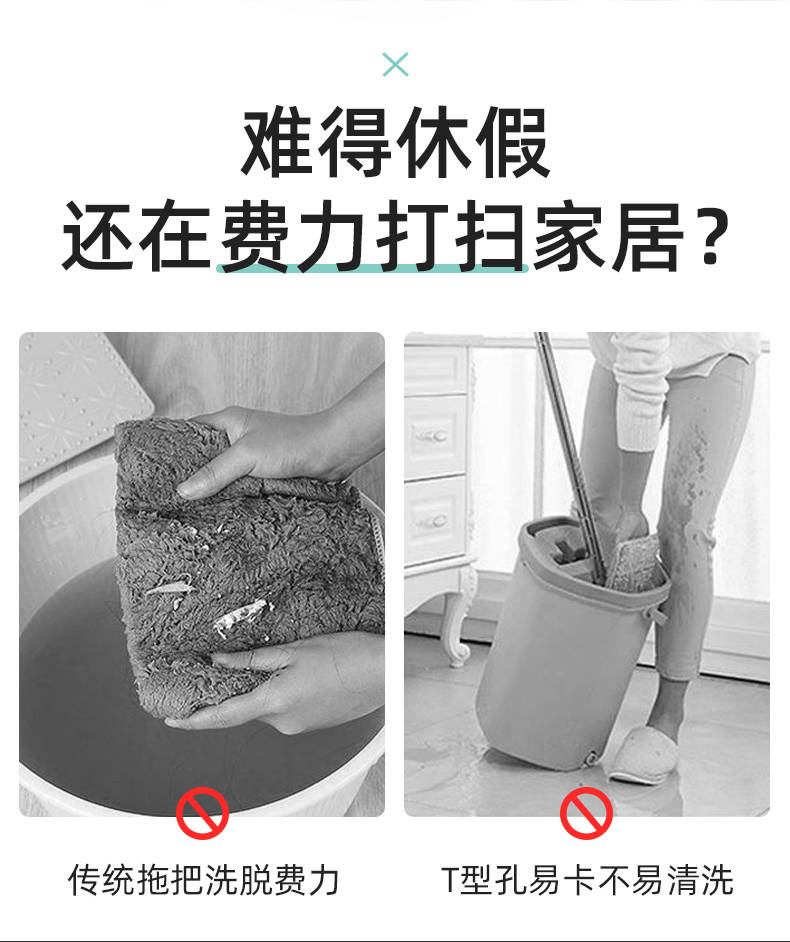 难得休假
还在费力打扫家居？

传统拖把洗脱费力

T型孔易卡不易清洗