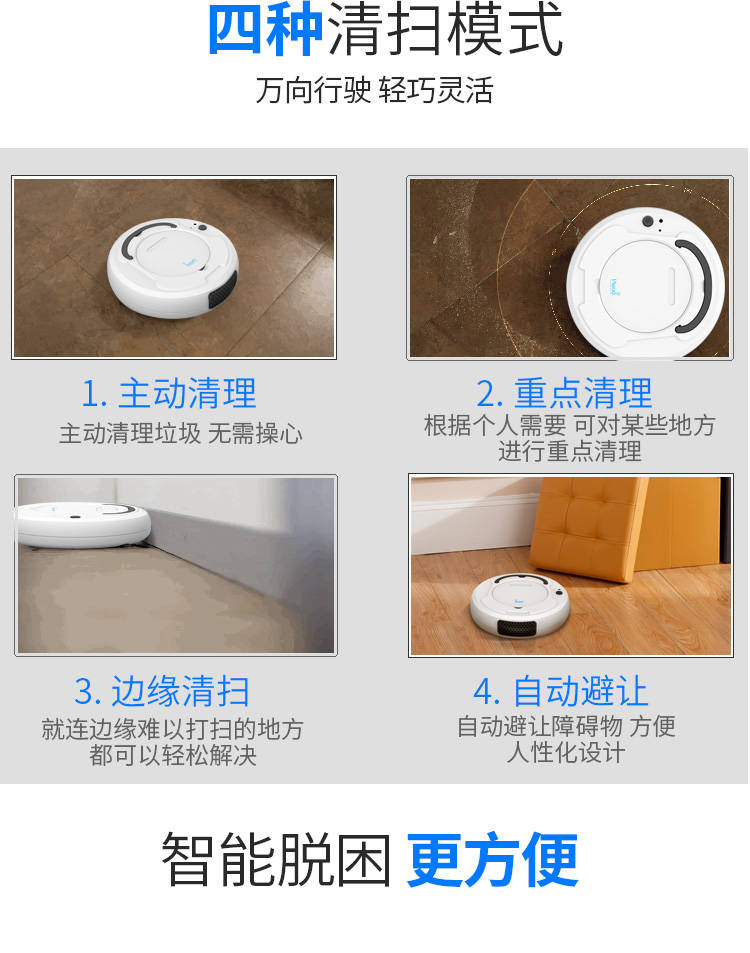 四种清扫模式
万向行驶 轻巧灵活

1. 主动清理
主动清理垃圾 无需操心

2. 重点清理
根据个人需要 可对某些地方进行重点清理

3. 边缘清扫
就连边缘难以打扫的地方都可以轻松解决

4. 自动避让
自动避让障碍物 方便人性化设计

智能脱困 更方便