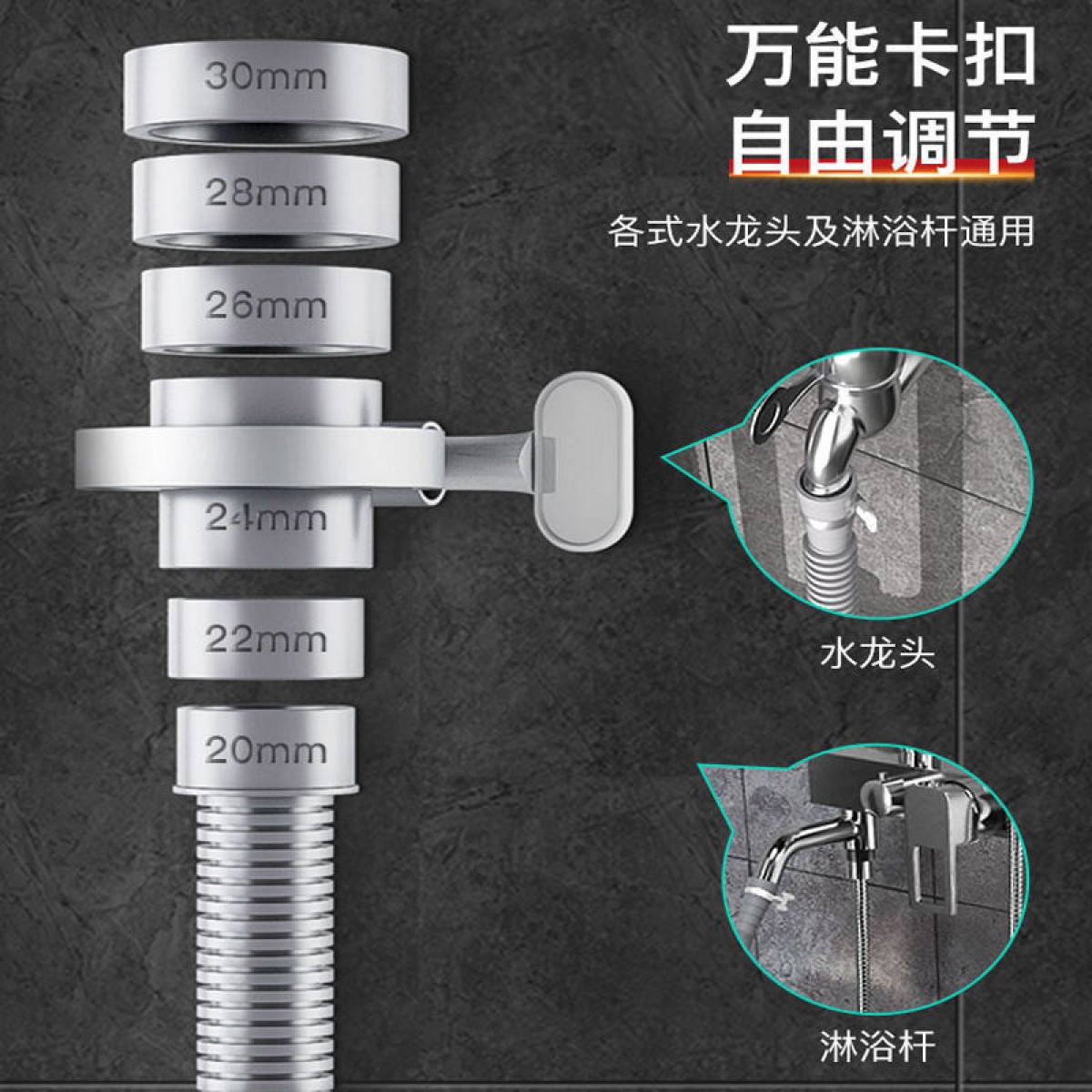 万能卡扣
自由调节

各式水龙头及淋浴杆通用

30mm

28mm

26mm

24mm

22mm

20mm

水龙头

淋浴杆