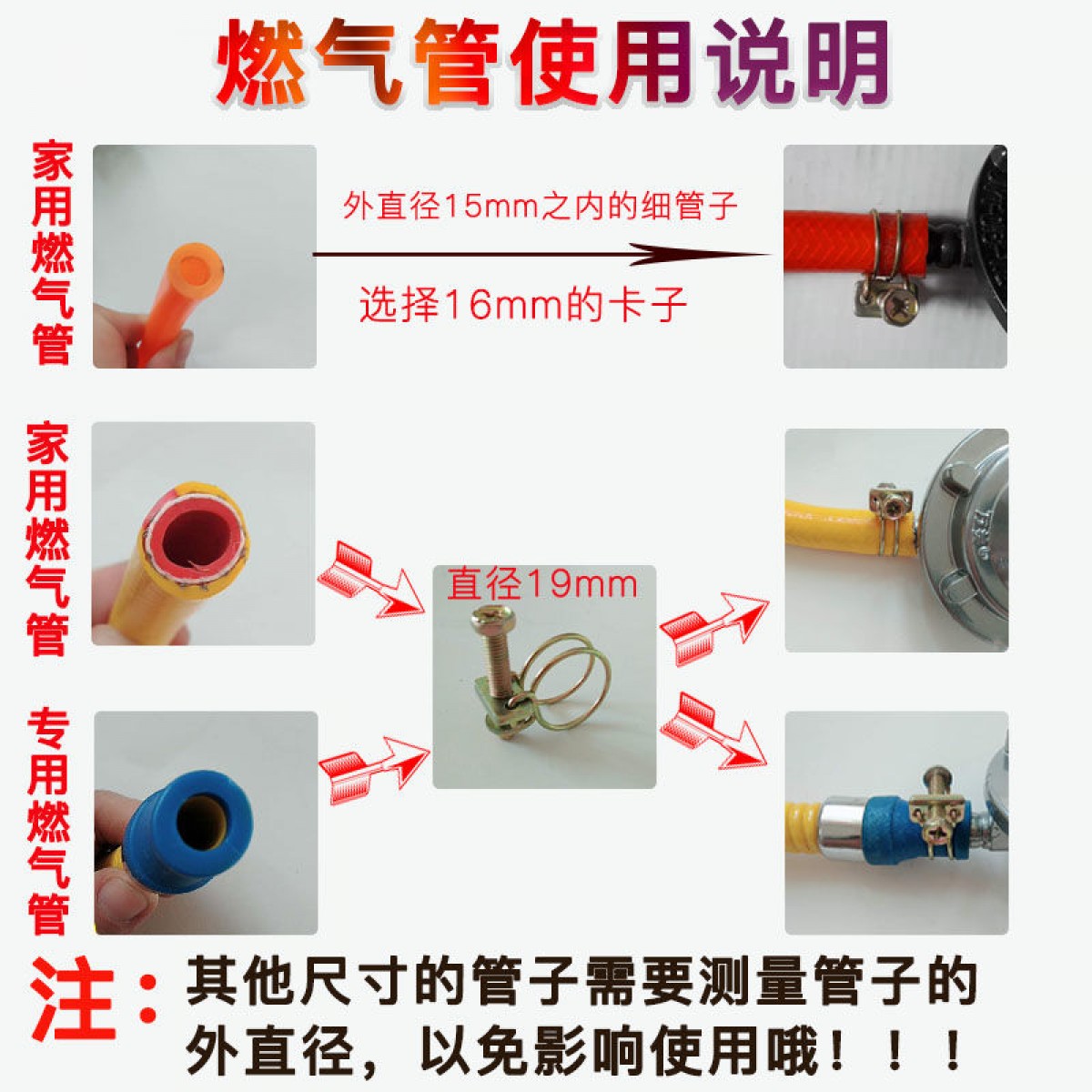 燃气管使用说明

家用燃气管

外直径15mm之内的细管子

选择16mm的卡子

家用燃气管

直径19mm

专用燃气管

注：其他尺寸的管子需要测量管子的外直径，以免影响使用哦！！！