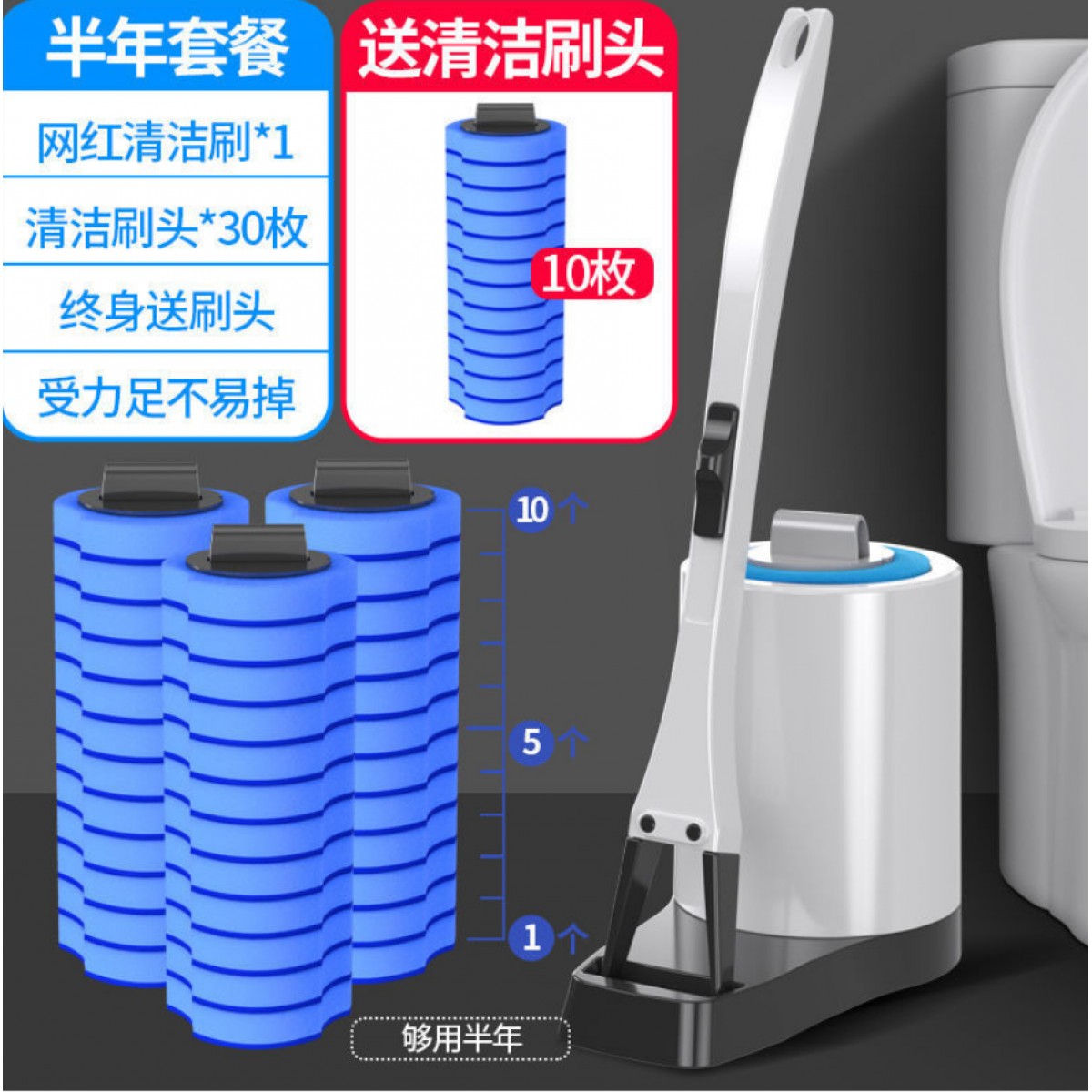 半年套餐

网红清洁刷*1

清洁刷头*30枚

终身送刷头

受力足不易掉

送清洁刷头

10枚

10个

5个

1个

够用半年