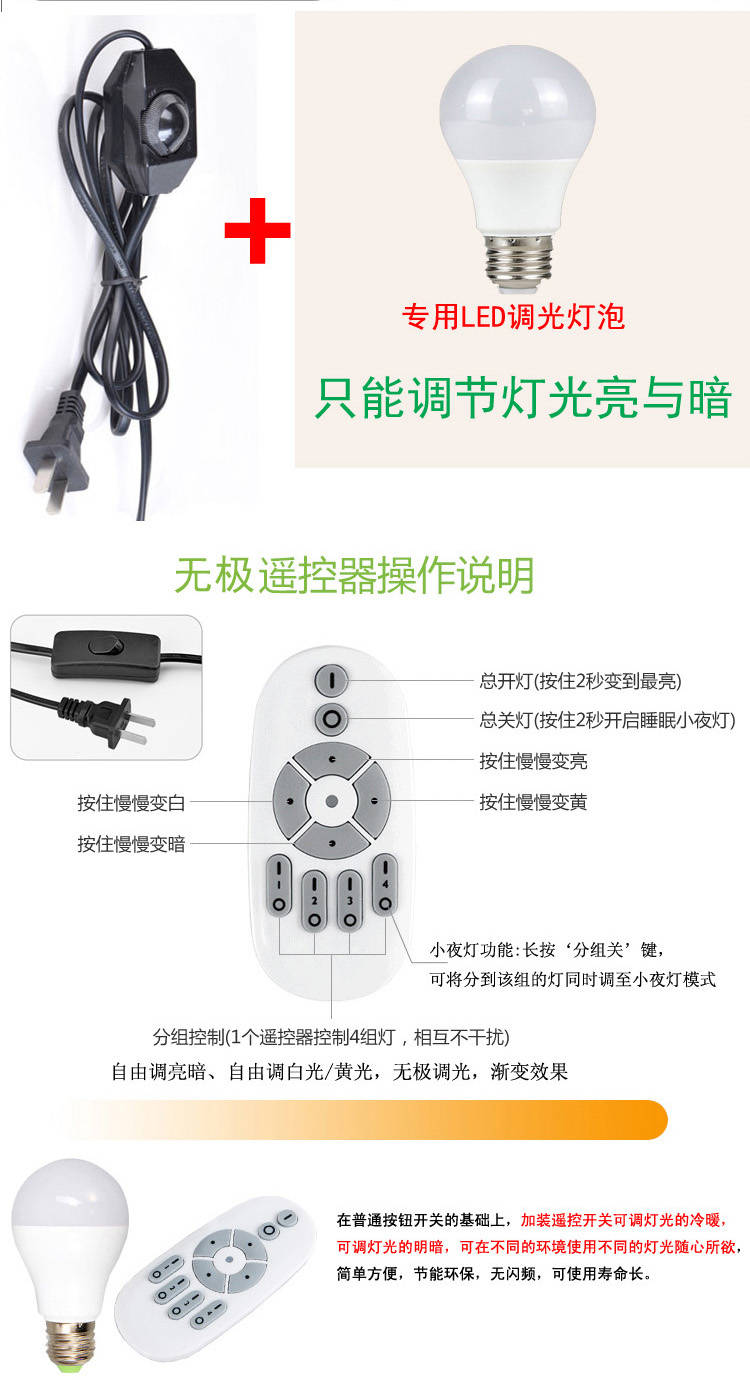 专用LED调光灯泡

只能调节灯光亮与暗

无极遥控器操作说明

总开灯(按住2秒变到最亮)

总关灯(按住2秒开启睡眠小夜灯)

按住慢慢变亮

按住慢慢变白

按住慢慢变黄

按住慢慢变暗

1 2 3 4

小夜灯功能:长按‘分组关’键，可将分到该组的灯同时调至小夜灯模式

分组控制(1个遥控器控制4组灯，相互不干扰)

自由调亮暗、自由调白光/黄光，无极调光，渐变效果

在普通按钮开关的基础上，加装遥控开关可调灯光的冷暖，可调灯光的明暗，可在不同的环境使用不同的灯光随心所欲，简单方便，节能环保，无闪频，可使用寿命长。