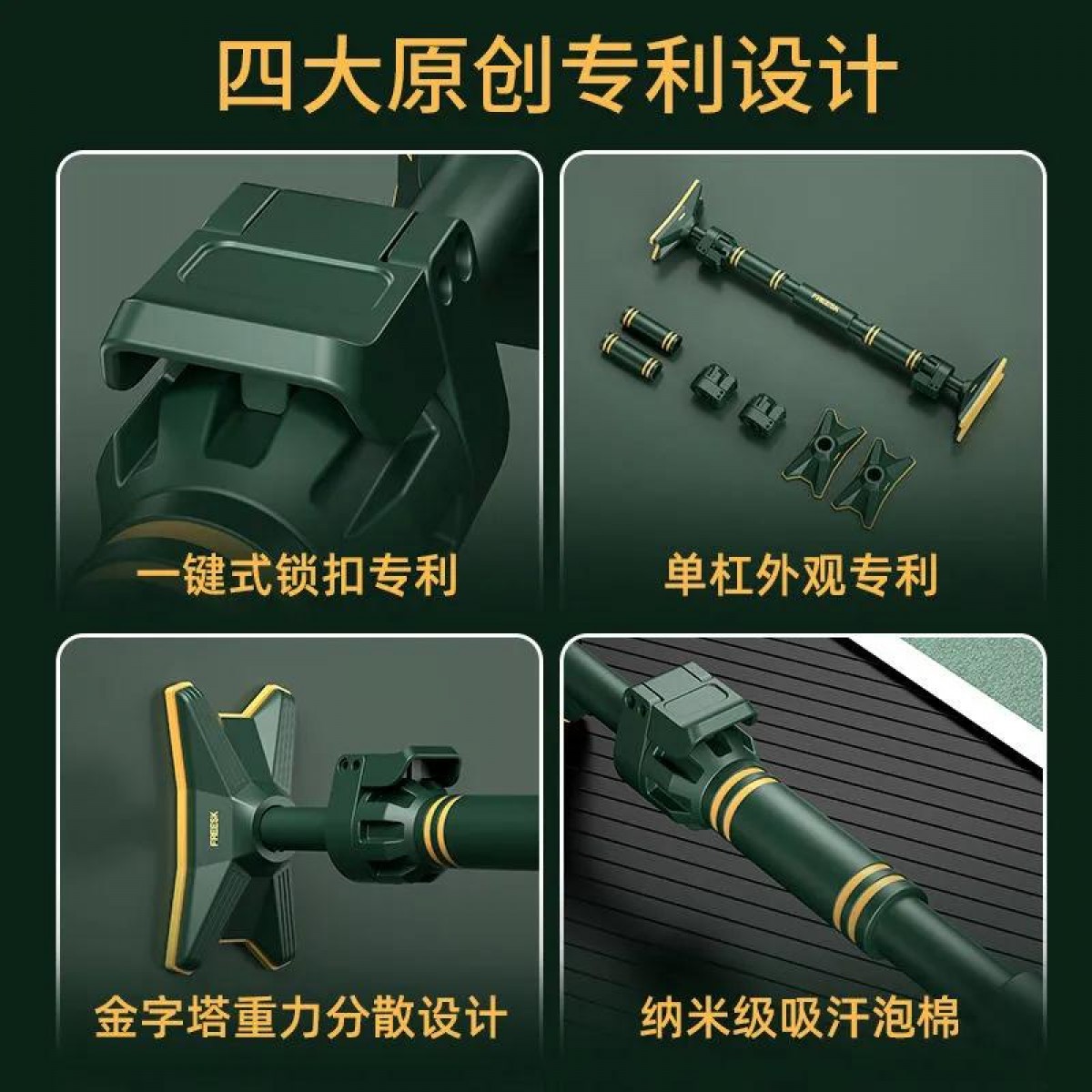 四大原创专利设计

一键式锁扣专利

FREESK

单杠外观专利

FREESK

金字塔重力分散设计

纳米级吸汗泡棉