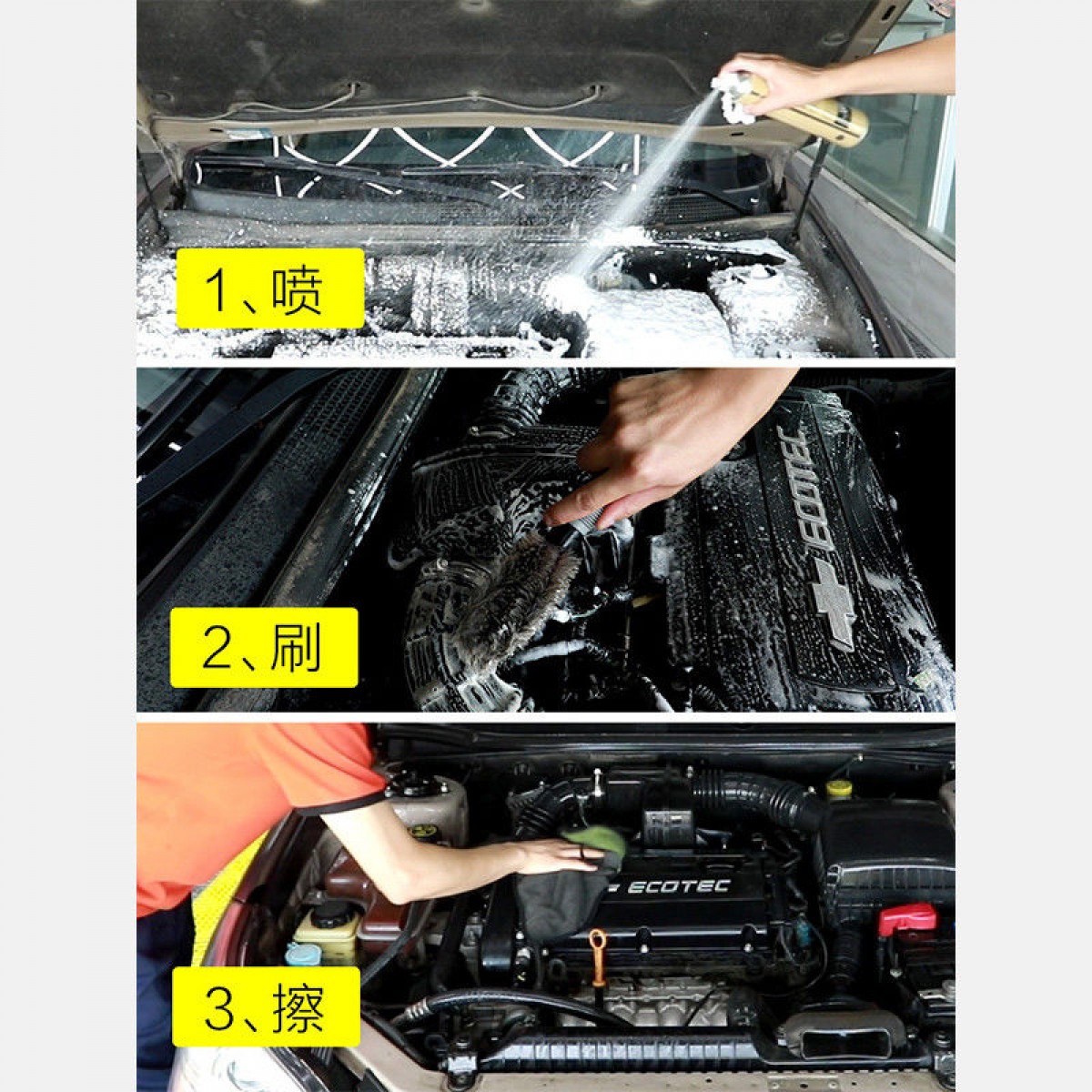 1、喷

ECOTEC

2、刷

ECOTEC

3、擦